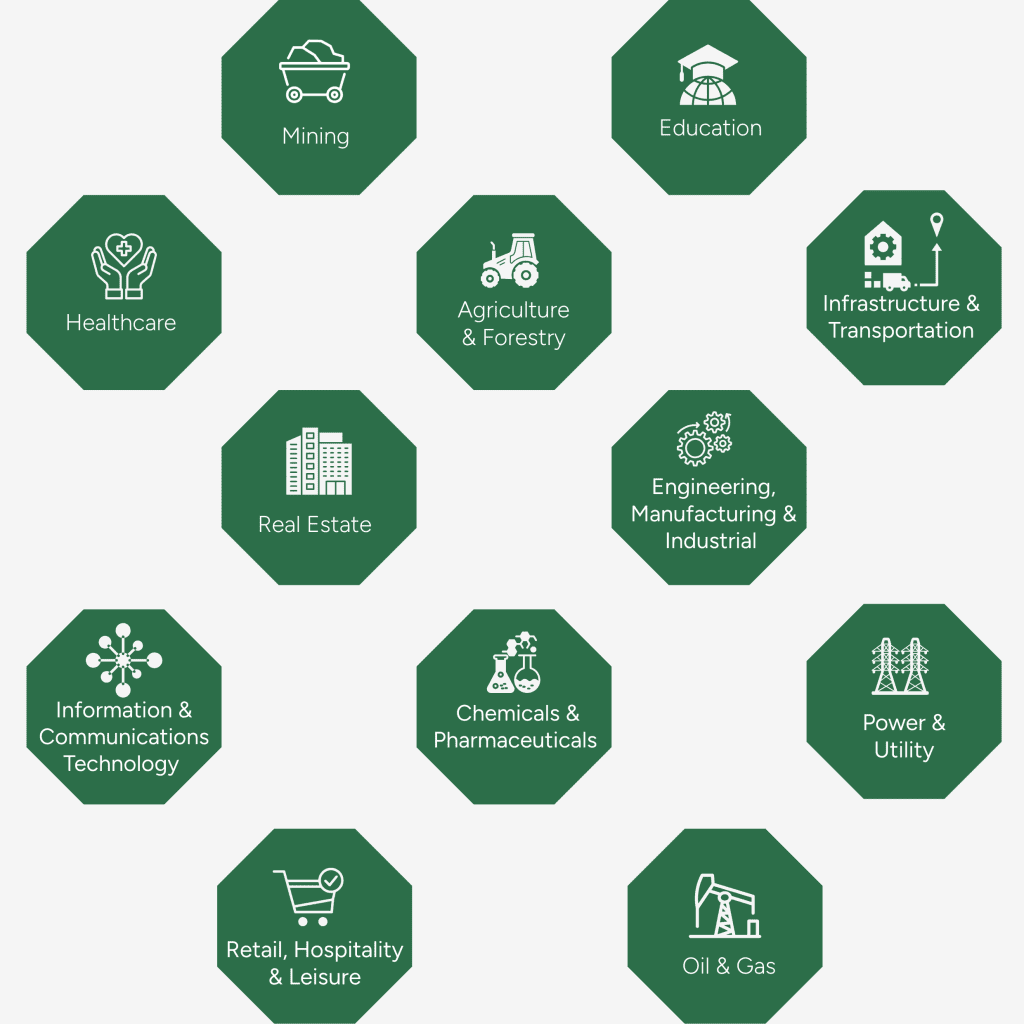 Mining

Education

Healthcare

Agriculture & Forestry

Infrastructure & Transportation

Real Estate

Engineering, Manufacturing & Industrial

Information & Communications Technology

Chemicals & Pharmaceuticals

Power & Utility

Retail, Hospitality & Leisure

Oil & Gas